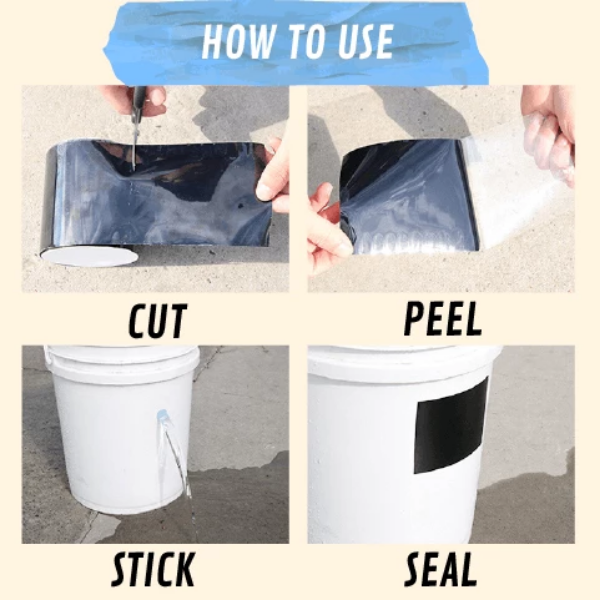 HOW TO USE

CUT

PEEL

STICK

SEAL