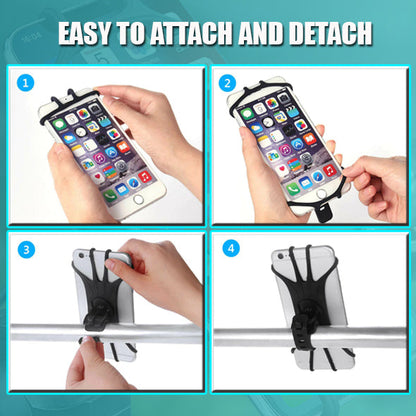 EASY TO ATTACH AND DETACH

1

2

3

4