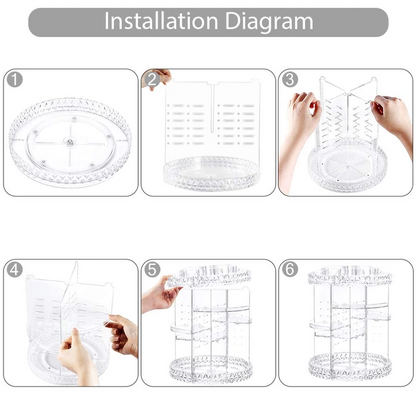 Installation Diagram

1

2

3

4

5

6